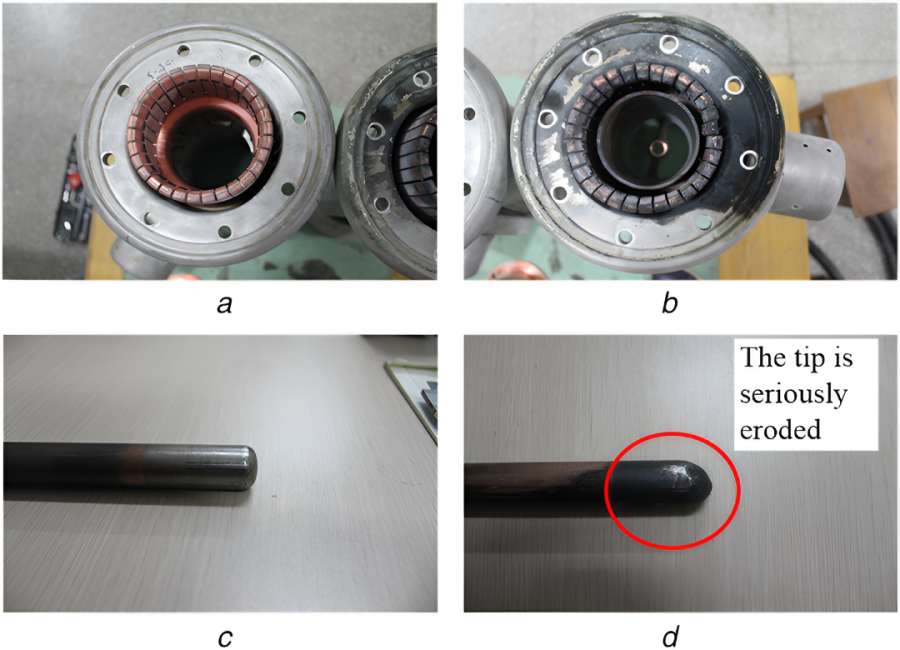 a

b

The tip is seriously eroded

c

d